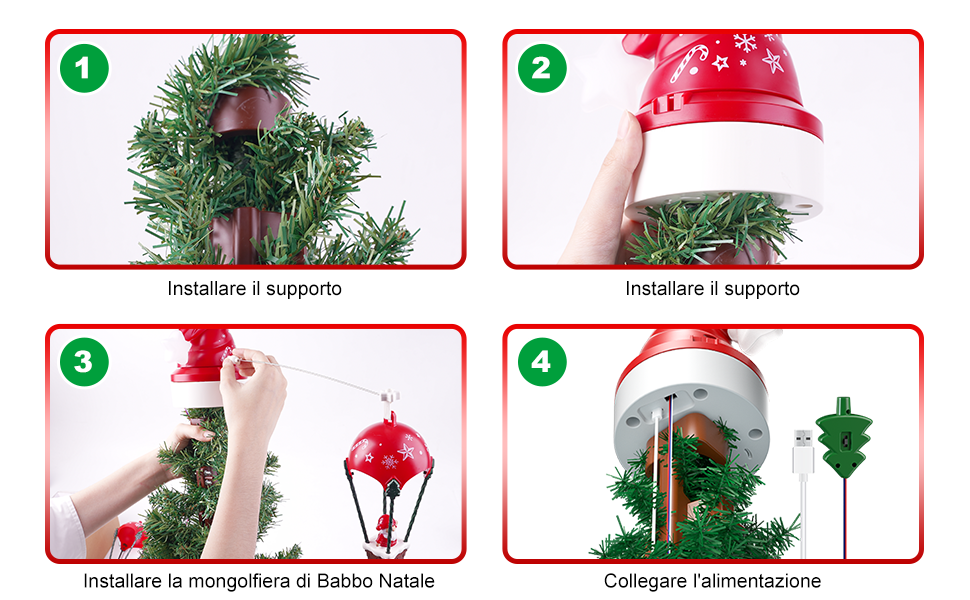 1

Installare il supporto

2

Installare il supporto

3

Installare la mongolfiera di Babbo Natale

4

Collegare l'alimentazione