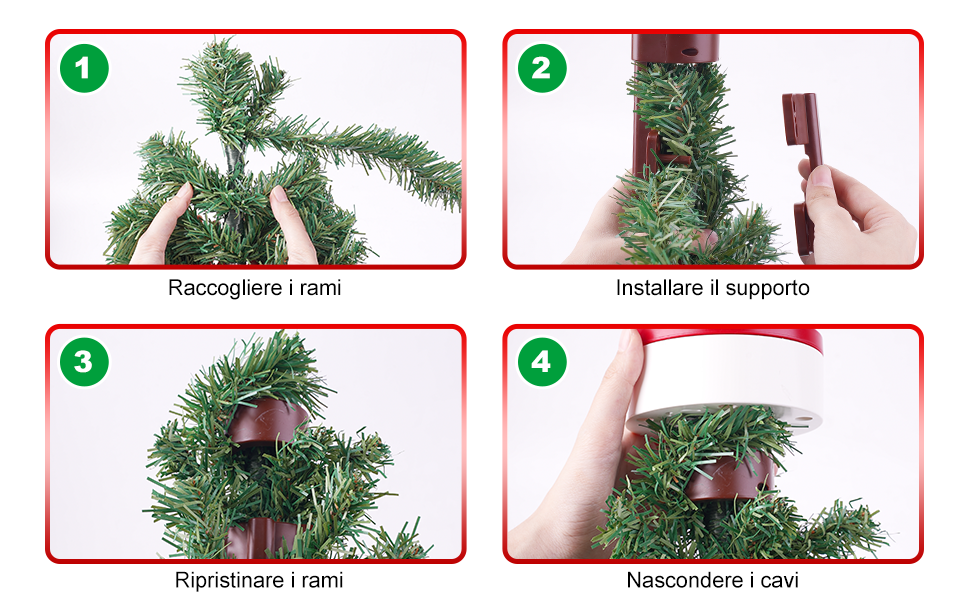 1

Raccogliere i rami

2

Installare il supporto

3

Ripristinare i rami

4

Nascondere i cavi